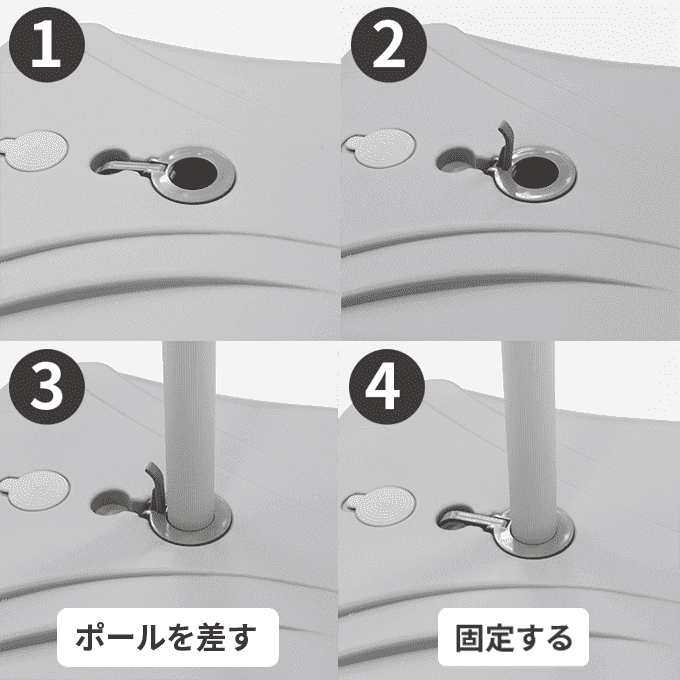 1

2

3

ポールを差す

4

固定する